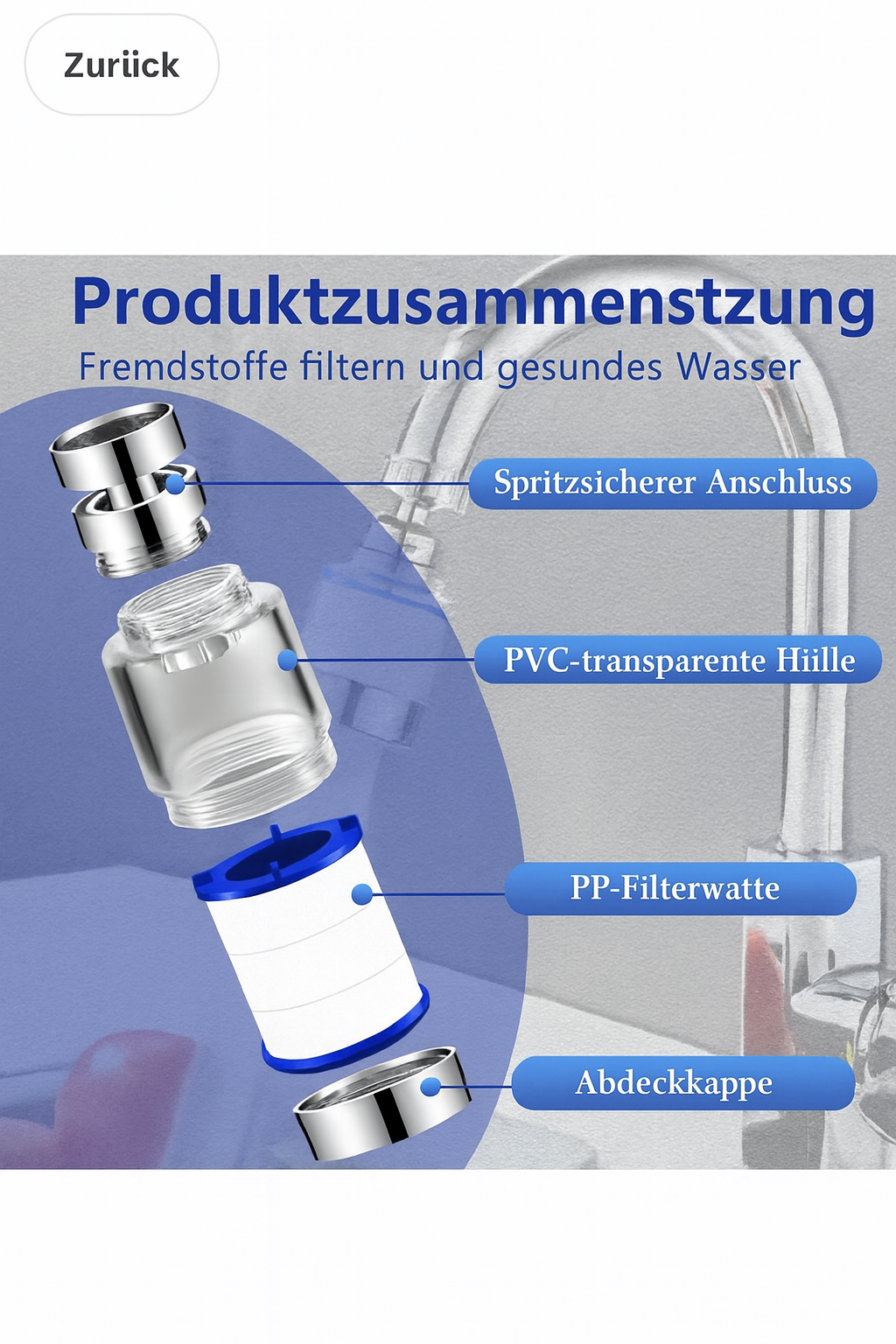 Zuriick

Produktzusammenstzung

Fremdstoffe filtern und gesundes Wasser

Spritzsicherer Anschluss

PVC-transparente Hiille

PP-Filterwatte

Abdeckkappe